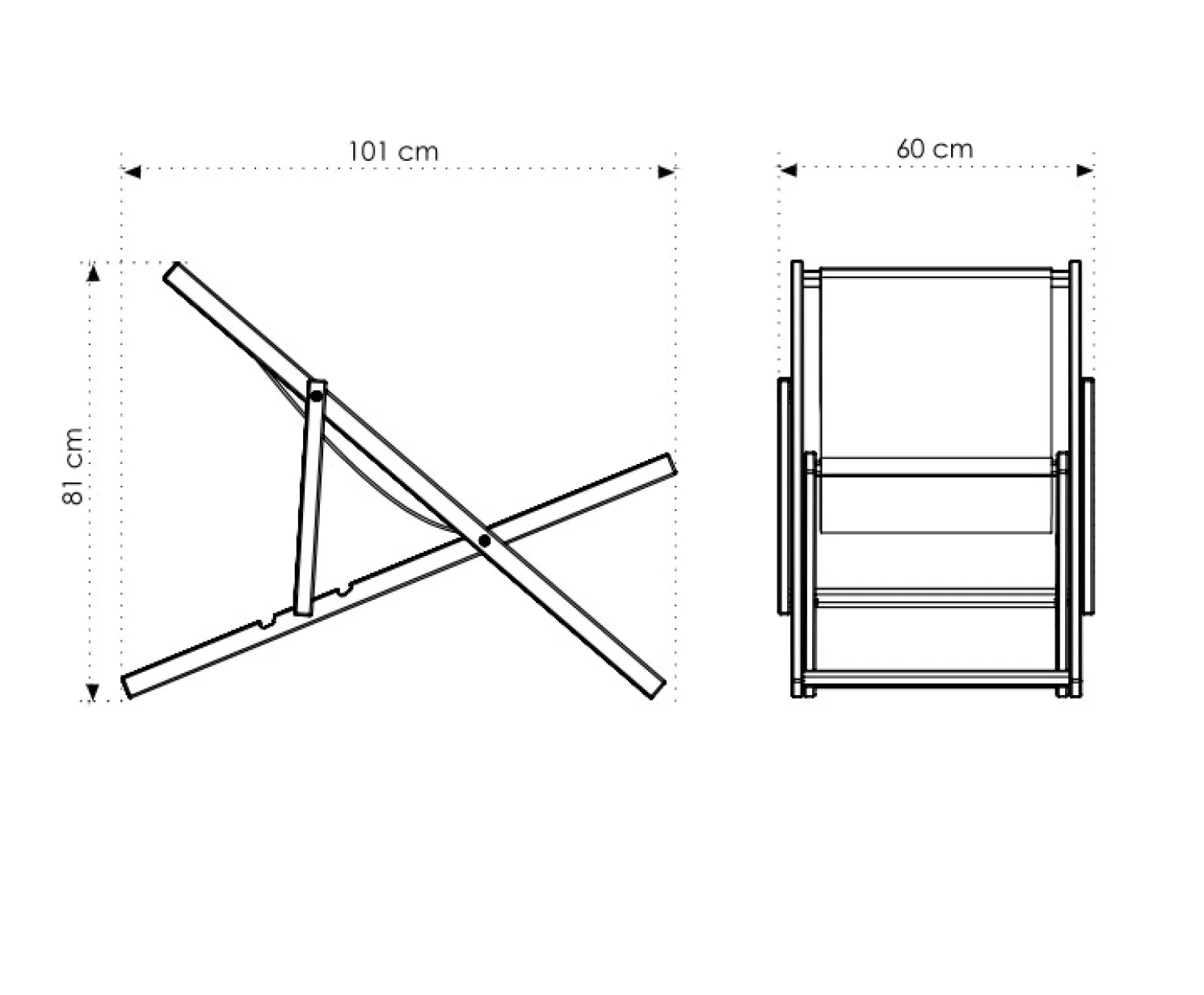 101 cm

60 cm

81 cm