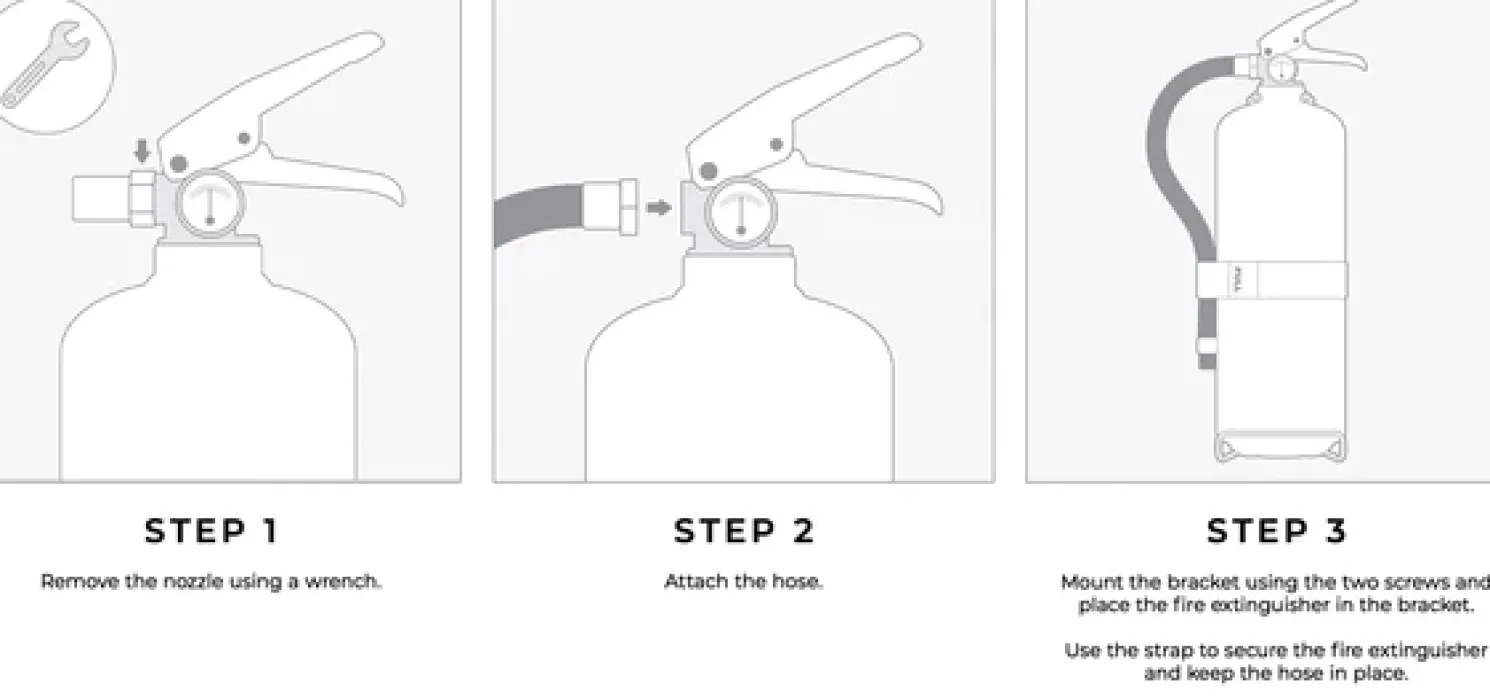 STEP 1

Remove the nozzle using a wrench.

STEP 2

Attach the hose.

STEP 3

Mount the bracket using the two screws and place the fire extinguisher in the bracket.

Use the strap to secure the fire extinguisher and keep the hose in place.